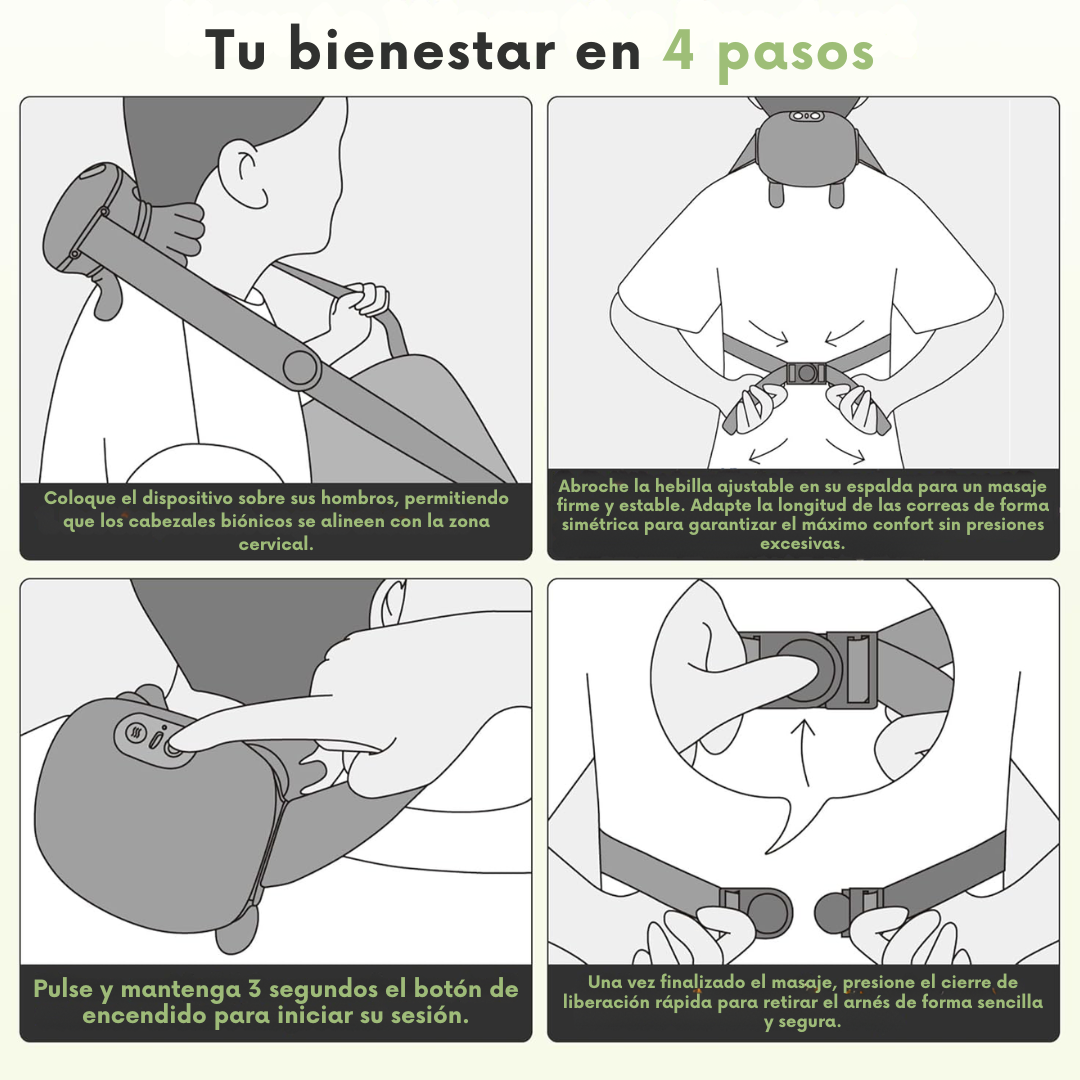 Tu bienestar en 4 pasos

Coloque el dispositivo sobre sus hombros, permitiendo que los cabezales biónicos se alineen con la zona cervical.

Abroche la hebilla ajustable en su espalda para un masaje firme y estable. Adapte la longitud de las correas de forma simétrica para garantizar el máximo confort sin presiones excesivas.

Pulse y mantenga 3 segundos el botón de encendido para iniciar su sesión.

Una vez finalizado el masaje, presione el cierre de liberación rápida para retirar el arnés de forma sencilla y segura.